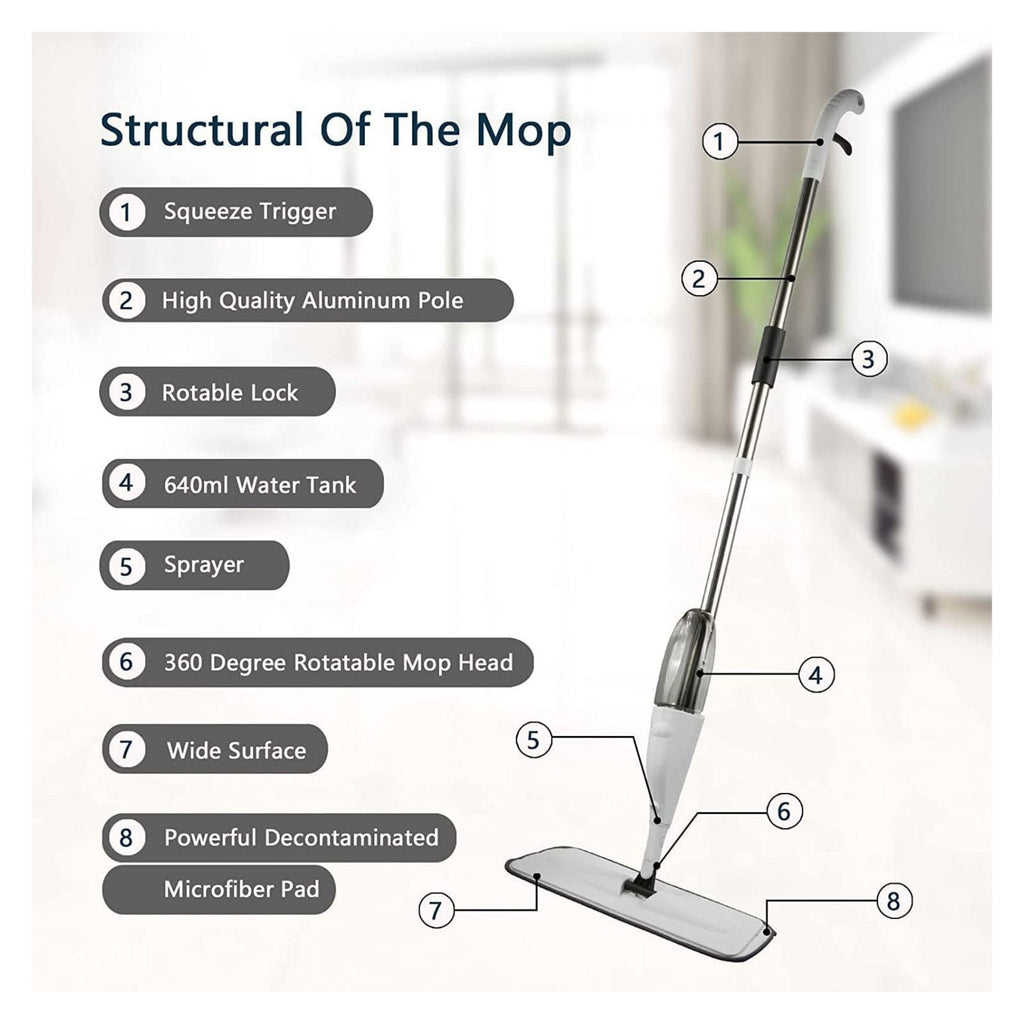 Structural Of The Mop

1 Squeeze Trigger

2 High Quality Aluminum Pole

3 Rotable Lock

4 640ml Water Tank

5 Sprayer

6 360 Degree Rotatable Mop Head

7 Wide Surface

8 Powerful Decontaminated Microfiber Pad

1

2

3

4

5

6

7

8